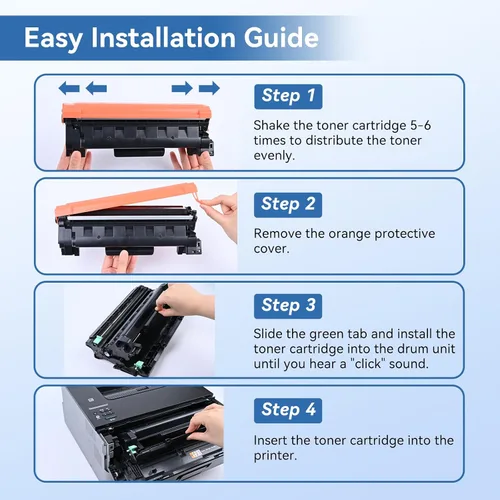 Easy Installation Guide

Step 1

Shake the toner cartridge 5-6 times to distribute the toner evenly.

Step 2

Remove the orange protective cover.

Step 3

Slide the green tab and install the toner cartridge into the drum unit until you hear a "click" sound.

Step 4

Insert the toner cartridge into the printer.