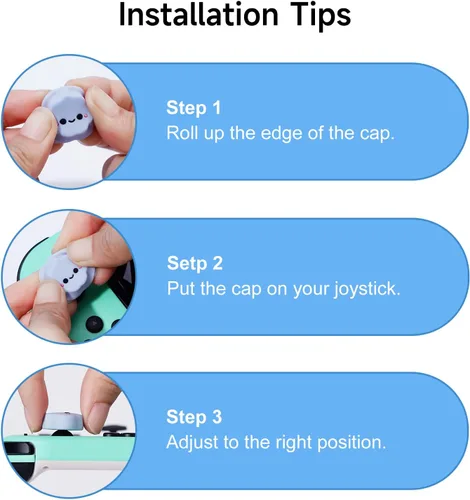 Installation Tips

Step 1
Roll up the edge of the cap.

Setp 2
Put the cap on your joystick.

Step 3
Adjust to the right position.