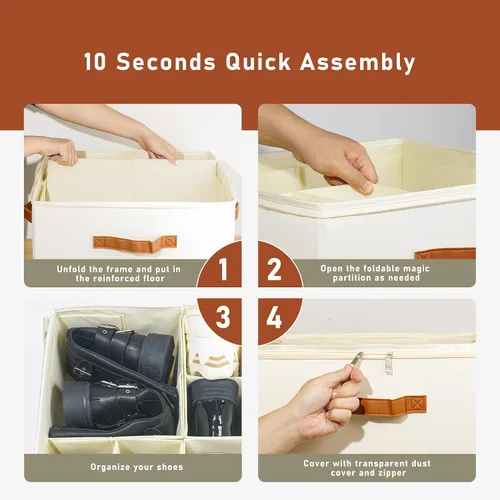 10 Seconds Quick Assembly

Unfold the frame and put in the reinforced floor

1

2

Open the foldable magic partition as needed

3

4

Organize your shoes

Cover with transparent dust cover and zipper