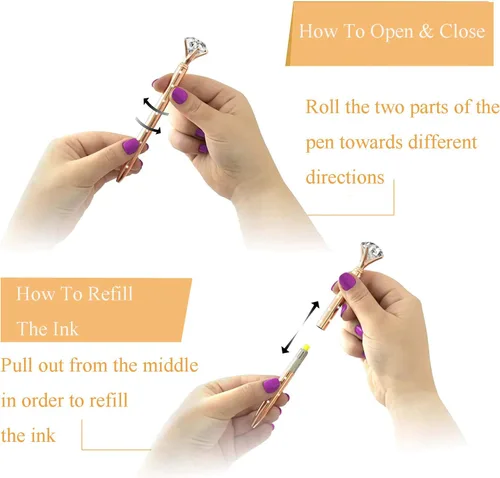 How To Open & Close

Roll the two parts of the pen towards different directions

How To Refill
The Ink

Pull out from the middle in order to refill the ink