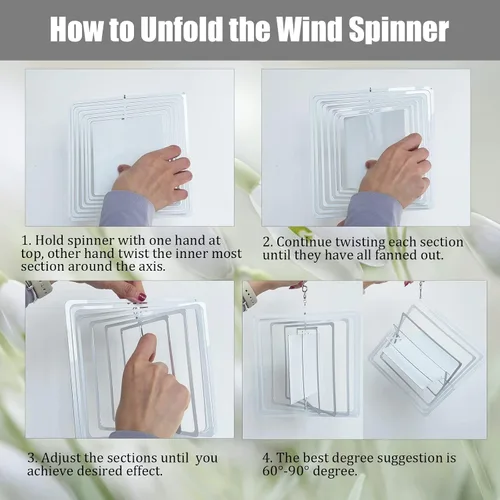 How to Unfold the Wind Spinner

1. Hold spinner with one hand at top, other hand twist the inner most section around the axis.

2. Continue twisting each section until they have all fanned out.

3. Adjust the sections until you achieve desired effect.

4. The best degree suggestion is 60°-90° degree.