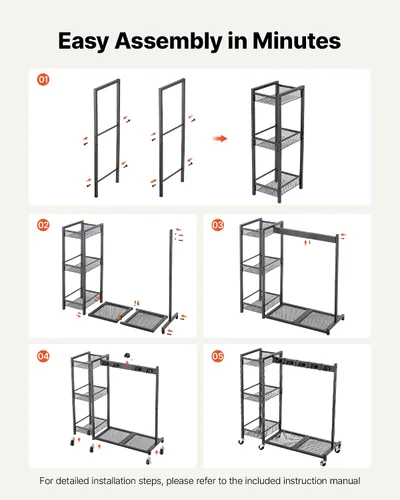 Easy Assembly in Minutes

01

02

03

04

05

For detailed installation steps, please refer to the included instruction manual