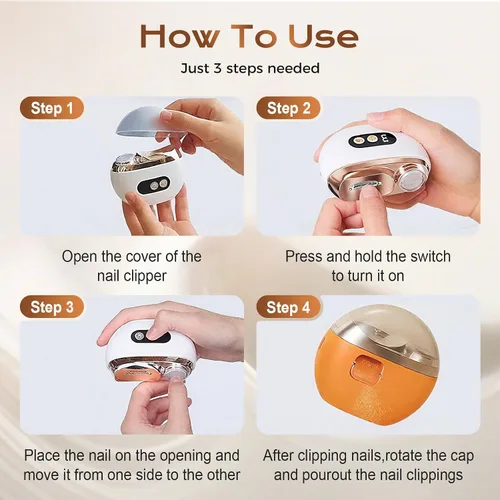 How To Use

Just 3 steps needed

Step 1

Open the cover of the nail clipper

Step 2

Press and hold the switch to turn it on

Step 3

Place the nail on the opening and move it from one side to the other

Step 4

After clipping nails,rotate the cap and pourout the nail clippings