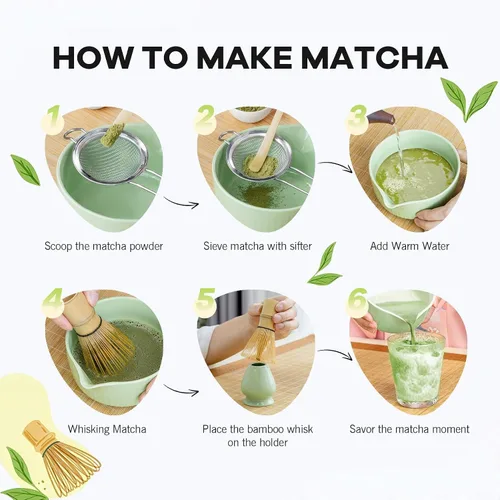 HOW TO MAKE MATCHA

1
Scoop the matcha powder

2
Sieve matcha with sifter

3
Add Warm Water

4
Whisking Matcha

5
Place the bamboo whisk on the holder

6
Savor the matcha moment