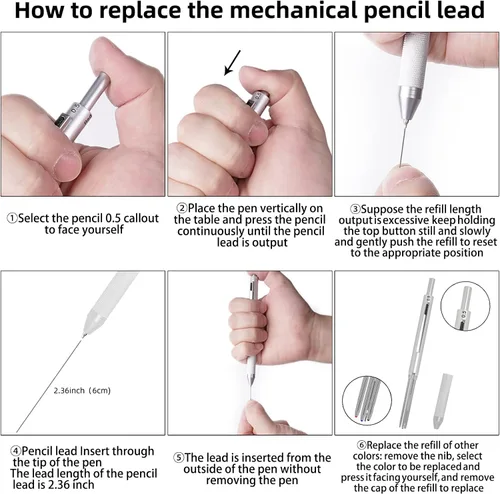 How to replace the mechanical pencil lead

①Select the pencil 0.5 callout to face yourself

②Place the pen vertically on the table and press the pencil continuously until the pencil lead is output

③Suppose the refill length output is excessive keep holding the top button still and slowly and gently push the refill to reset to the appropriate position

2.36inch (6cm)

④Pencil lead Insert through the tip of the pen
The lead length of the pencil lead is 2.36 inch

⑤The lead is inserted from the outside of the pen without removing the pen

⑥Replace the refill of other colors: remove the nib, select the color to be replaced and press it facing yourself, and remove the cap of the refill to replace