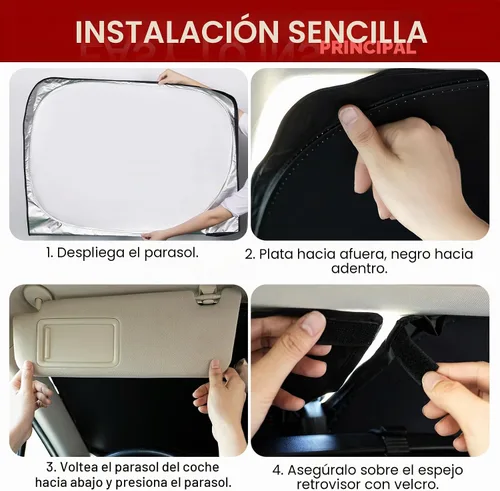 INSTALACIÓN SENCILLA

PRINCIPAL

1. Despliega el parasol.

2. Plata hacia afuera, negro hacia adentro.

3. Voltea el parasol del coche hacia abajo y presiona el parasol.

4. Asegúralo sobre el espejo retrovisor con velcro.