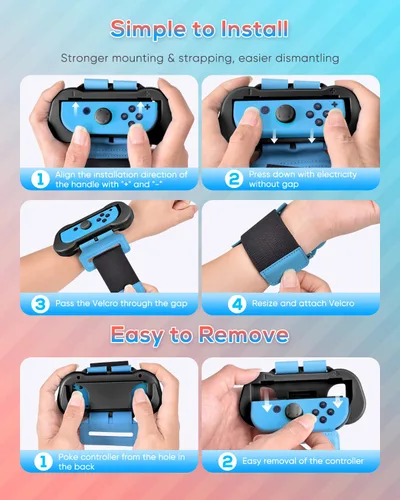 Simple to Install

Stronger mounting & strapping, easier dismantling

1 Align the installation direction of the handle with "+" and "-"

2 Press down with electricity without gap

3 Pass the Velcro through the gap

4 Resize and attach Velcro

Easy to Remove

1 Poke controller from the hole in the back

2 Easy removal of the controller