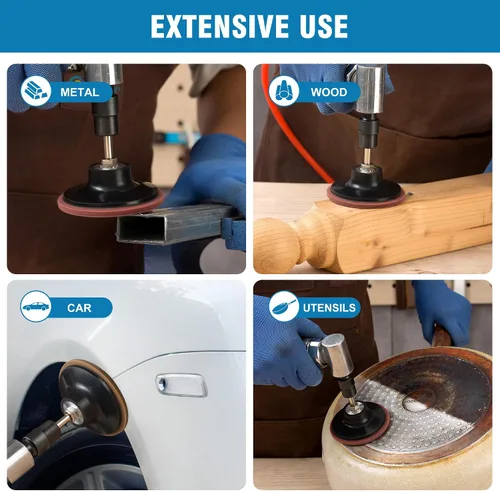 EXTENSIVE USE

METAL

WOOD

CAR

UTENSILS