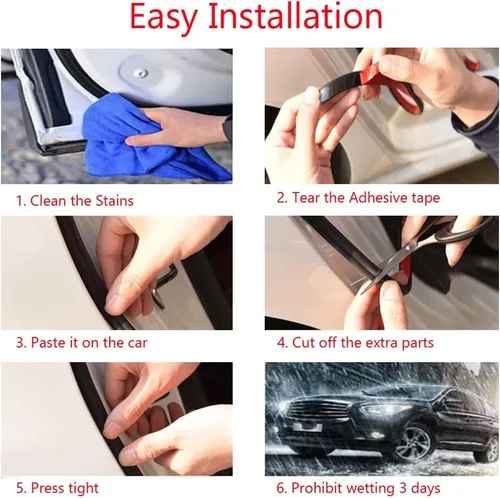 Easy Installation

1. Clean the Stains

2. Tear the Adhesive tape

3. Paste it on the car

4. Cut off the extra parts

5. Press tight

6. Prohibit wetting 3 days