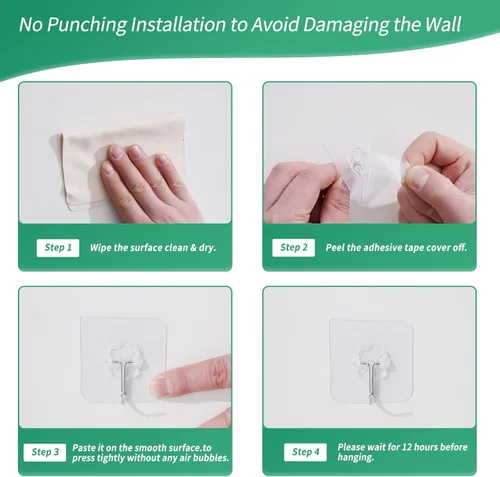 No Punching Installation to Avoid Damaging the Wall

Step 1 Wipe the surface clean & dry.

Step 2 Peel the adhesive tape cover off.

Step 3 Paste it on the smooth surface.to press tightly without any air bubbles.

Step 4 Please wait for 12 hours before hanging.