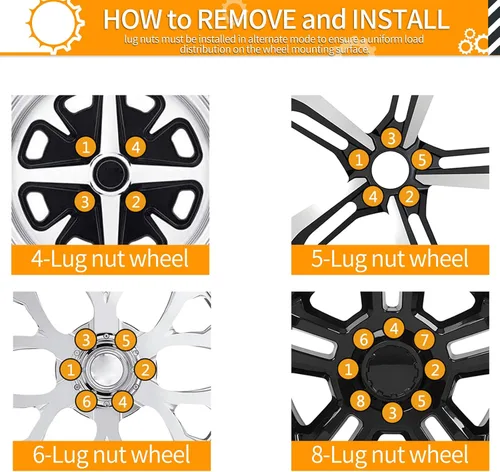 HOW to REMOVE and INSTALL

lug nuts must be installed in alternate mode to ensure a uniform load distribution on the wheel mounting surface.

1
4
3
2

4-Lug nut wheel

3
1
5
4
2

5-Lug nut wheel

3
5
1
2
6
4

6-Lug nut wheel

4
6
7
1
2
8
5
3

8-Lug nut wheel