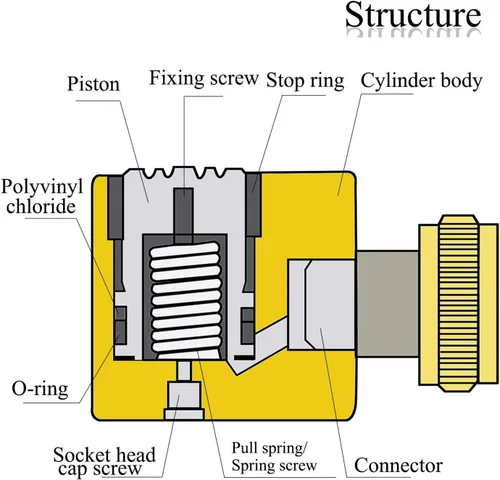 Structure

Piston

Fixing screw

Stop ring

Cylinder body

Polyvinyl chloride

O-ring

Socket head cap screw

Pull spring/ Spring screw

Connector