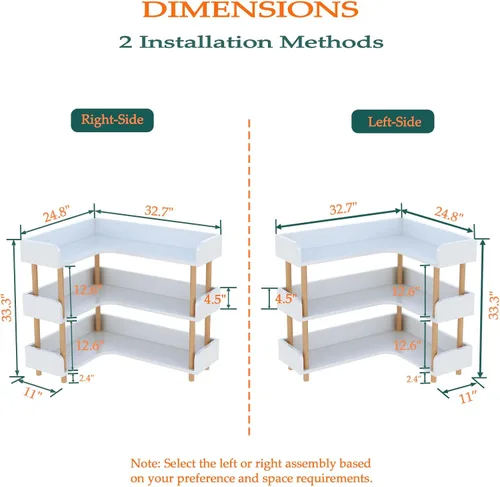 DIMENSIONS

2 Installation Methods

Right-Side

24.8"
32.7"
33.3"
12.6"
4.5"
12.6"
2.4"
11"

Left-Side

32.7"
24.8"
4.5"
12.6"
33.3"
12.6"
2.4"
11"

Note: Select the left or right assembly based on your preference and space requirements.