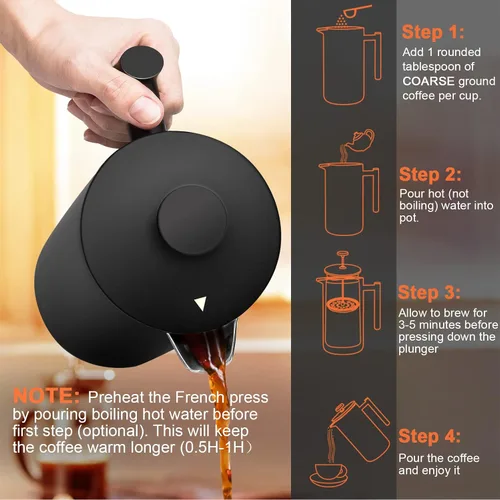 NOTE: Preheat the French press by pouring boiling hot water before first step (optional). This will keep the coffee warm longer (0.5H-1H)

Step 1:
Add 1 rounded tablespoon of COARSE ground coffee per cup.

Step 2:
Pour hot (not boiling) water into pot.

Step 3:
Allow to brew for 3-5 minutes before pressing down the plunger

Step 4:
Pour the coffee and enjoy it