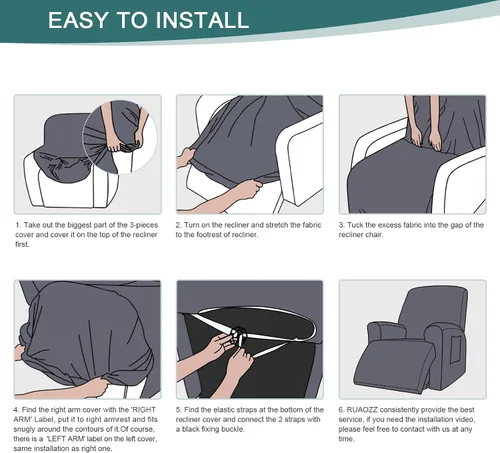 EASY TO INSTALL

1. Take out the biggest part of the 3-pieces cover and cover it on the top of the recliner first.

2. Turn on the recliner and stretch the fabric to the footrest of recliner.

3. Tuck the excess fabric into the gap of the recliner chair.

4. Find the right arm cover with the 'RIGHT ARM' Label, put it to right armrest and fits snugly around the contours of it.Of course, there is a 'LEFT ARM' label on the left cover, same installation as right one.

5. Find the elastic straps at the bottom of the recliner cover and connect the 2 straps with a black fixing buckle.

6. RUAOZZ consistently provide the best service, if you need the installation video, please feel free to contact with us at any time.