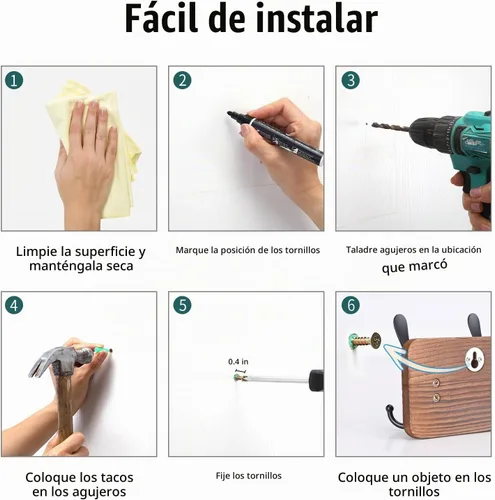 Fácil de instalar

1

Limpie la superficie y manténgala seca

2

Marque la posición de los tornillos

3

Taladre agujeros en la ubicación que marcó

4

Coloque los tacos en los agujeros

5

0.4 in

Fije los tornillos

6

Coloque un objeto en los tornillos