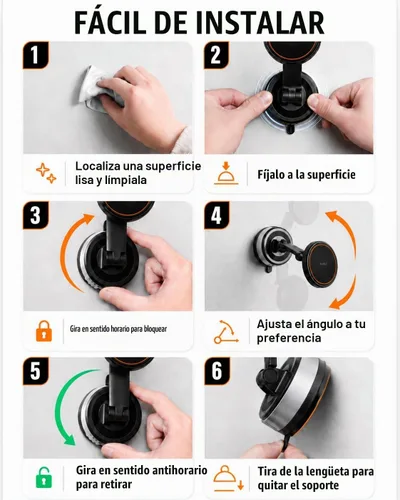 FÁCIL DE INSTALAR

1

Localiza una superficie lisa y límpiala

2

Fíjalo a la superficie

3

Gira en sentido horario para bloquear

4

Ajusta el ángulo a tu preferencia

5

Gira en sentido antihorario para retirar

6

Tira de la lengüeta para quitar el soporte