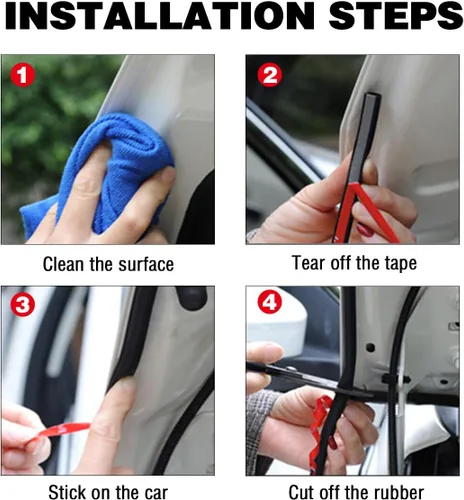 INSTALLATION STEPS

1

Clean the surface

2

Tear off the tape

3

Stick on the car

4

Cut off the rubber