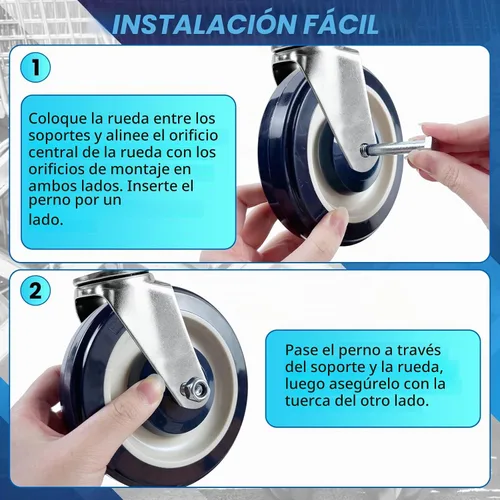 INSTALACIÓN FÁCIL

1

Coloque la rueda entre los soportes y alinee el orificio central de la rueda con los orificios de montaje en ambos lados. Inserte el perno por un lado.

2

Pase el perno a través del soporte y la rueda, luego asegúrelo con la tuerca del otro lado.