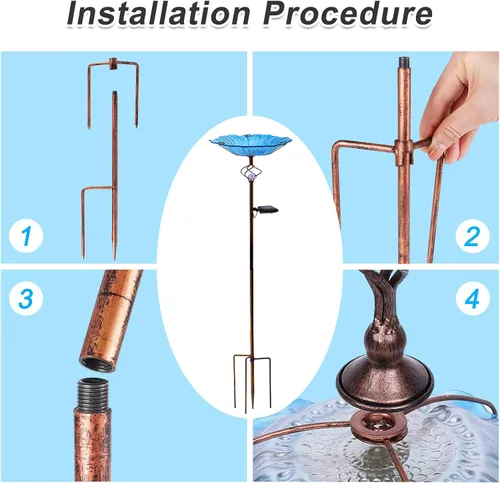 Installation Procedure

1

2

3

4