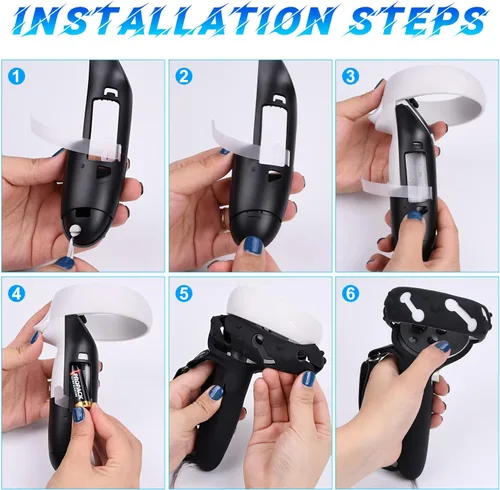 INSTALLATION STEPS

1

2

3

4

DURACELL

5

6