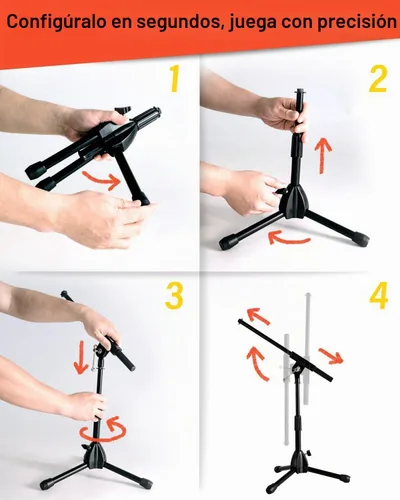 Configúralo en segundos, juega con precisión

1

2

3

4