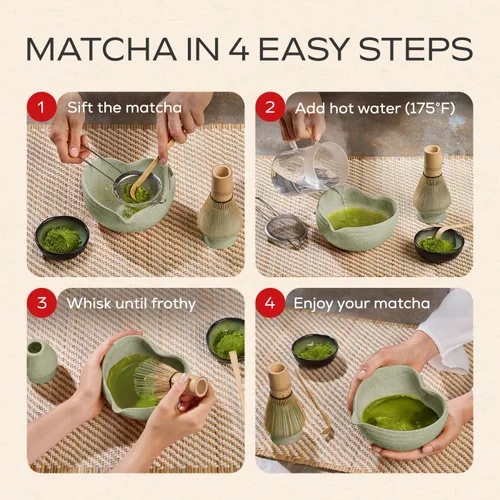 MATCHA IN 4 EASY STEPS

1 Sift the matcha

2 Add hot water (175°F)

3 Whisk until frothy

4 Enjoy your matcha