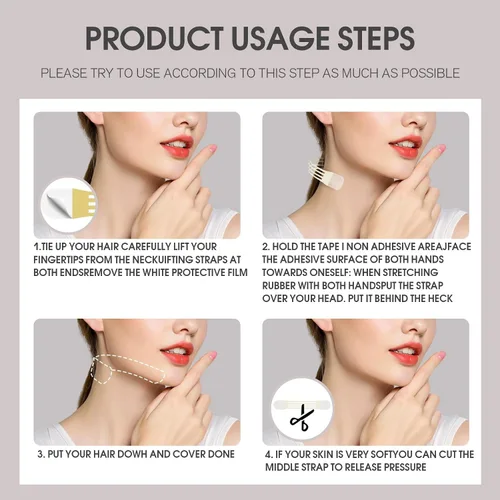 PRODUCT USAGE STEPS

PLEASE TRY TO USE ACCORDING TO THIS STEP AS MUCH AS POSSIBLE

1.TIE UP YOUR HAIR CAREFULLY LIFT YOUR FINGERTIPS FROM THE NECKUIFTING STRAPS AT BOTH ENDSREMOVE THE WHITE PROTECTIVE FILM

2. HOLD THE TAPE I NON ADHESIVE AREAJFACE THE ADHESIVE SURFACE OF BOTH HANDS TOWARDS ONESELF: WHEN STRETCHING RUBBER WITH BOTH HANDSPUT THE STRAP OVER YOUR HEAD. PUT IT BEHIND THE HECK

3. PUT YOUR HAIR DOWH AND COVER DONE

4. IF YOUR SKIN IS VERY SOFTYOU CAN CUT THE MIDDLE STRAP TO RELEASE PRESSURE