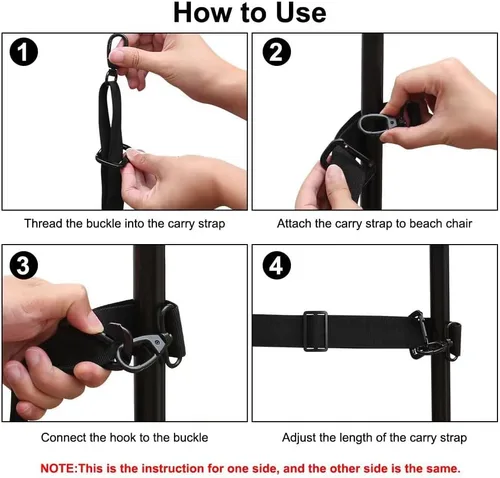 How to Use

1

Thread the buckle into the carry strap

2

Attach the carry strap to beach chair

3

Connect the hook to the buckle

4

Adjust the length of the carry strap

NOTE:This is the instruction for one side, and the other side is the same.