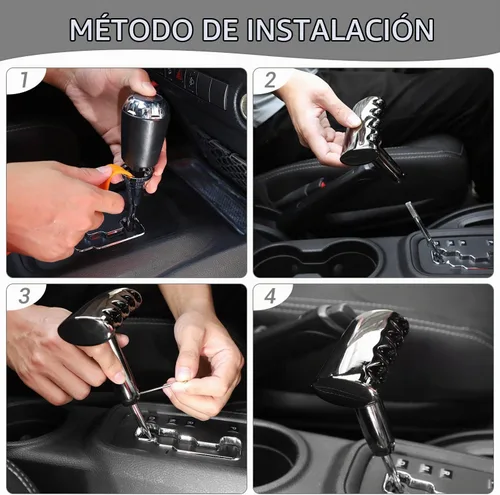 MÉTODO DE INSTALACIÓN

1

2

3

4