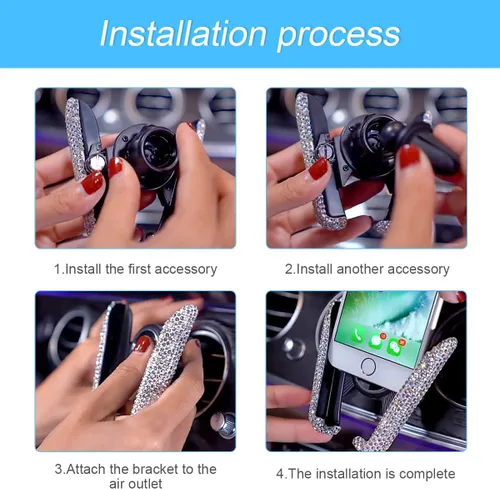 Installation process

1.Install the first accessory

2.Install another accessory

3.Attach the bracket to the air outlet

4.The installation is complete