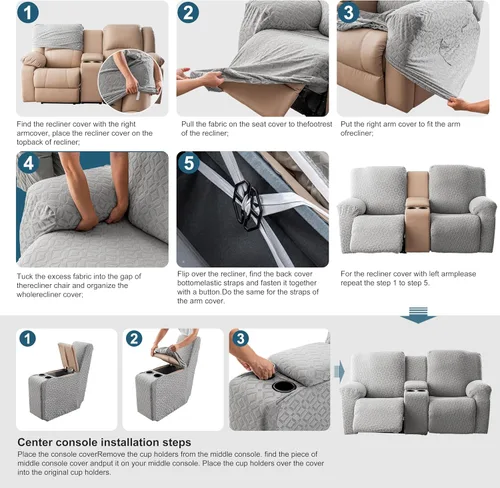 1

Find the recliner cover with the right armcover, place the recliner cover on the topback of recliner;

2

Pull the fabric on the seat cover to thefootrest of the recliner;

3

Put the right arm cover to fit the arm ofrecliner;

4

Tuck the excess fabric into the gap of therecliner chair and organize the wholerecliner cover;

5

Flip over the recliner, find the back cover bottomelastic straps and fasten it together with a button.Do the same for the straps of the arm cover.

For the recliner cover with left armplease repeat the step 1 to step 5.

1

2

3

Center console installation steps

Place the console coverRemove the cup holders from the middle console. find the piece of middle console cover andput it on your middle console. Place the cup holders over the cover into the original cup holders.