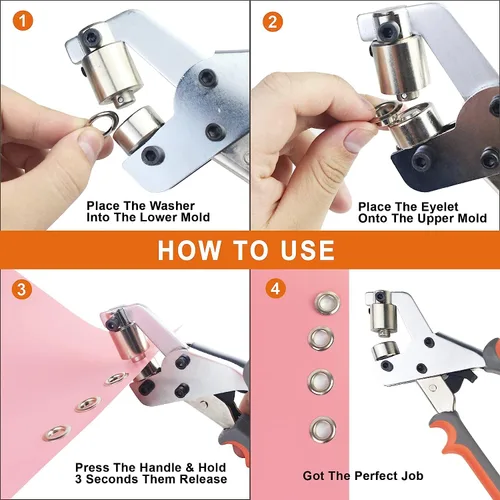 1

Place The Washer Into The Lower Mold

2

Place The Eyelet Onto The Upper Mold

HOW TO USE

3

Press The Handle & Hold 3 Seconds Them Release

4

Got The Perfect Job