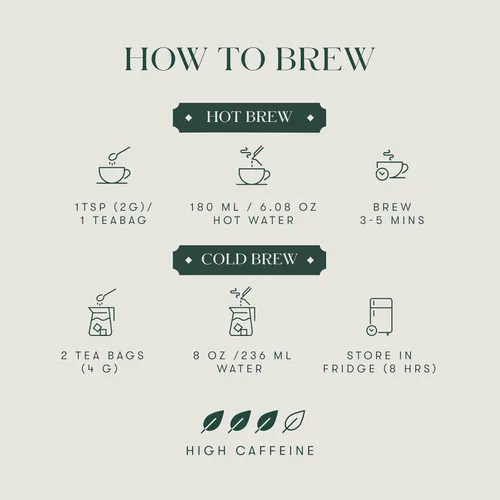 HOW TO BREW

HOT BREW

1TSP (2G)/
1 TEABAG

180 ML / 6.08 OZ
HOT WATER

BREW
3-5 MINS

COLD BREW

2 TEA BAGS
(4 G)

8 OZ /236 ML
WATER

STORE IN
FRIDGE (8 HRS)

HIGH CAFFEINE