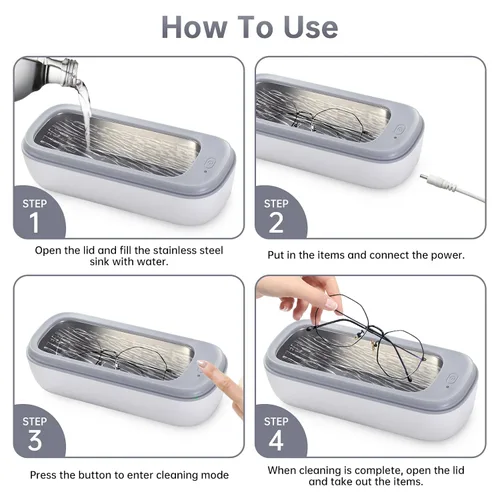 How To Use

STEP
1

Open the lid and fill the stainless steel sink with water.

STEP
2

Put in the items and connect the power.

STEP
3

Press the button to enter cleaning mode

STEP
4

When cleaning is complete, open the lid and take out the items.