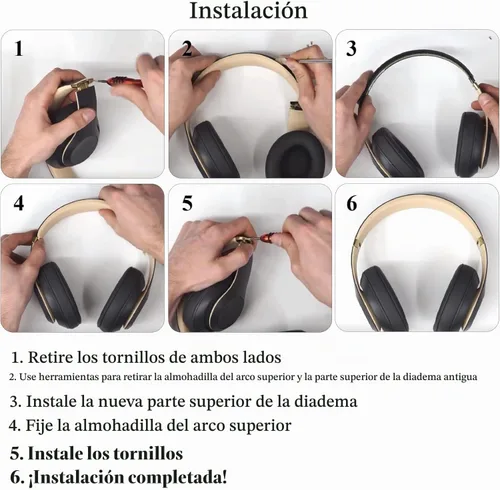 Instalación

1

2

3

4

5

6

1. Retire los tornillos de ambos lados

2. Use herramientas para retirar la almohadilla del arco superior y la parte superior de la diadema antigua

3. Instale la nueva parte superior de la diadema

4. Fije la almohadilla del arco superior

5. Instale los tornillos

6. ¡Instalación completada!