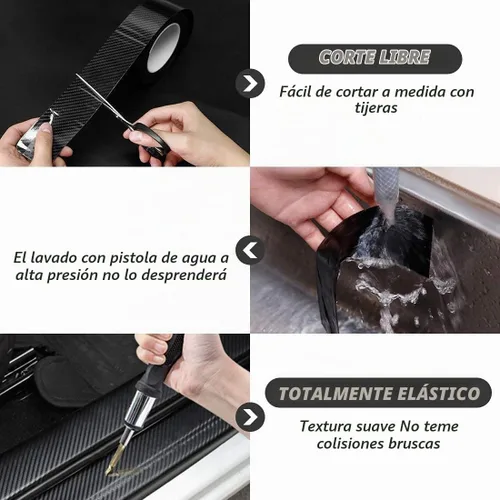 CORTE LIBRE

Fácil de cortar a medida con tijeras

El lavado con pistola de agua a alta presión no lo desprenderá

TOTALMENTE ELÁSTICO

Textura suave No teme colisiones bruscas