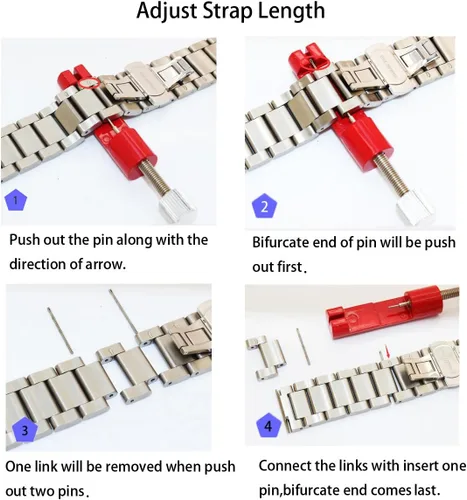 Adjust Strap Length

1

Push out the pin along with the direction of arrow.

2

Bifurcate end of pin will be push out first.

3

One link will be removed when push out two pins.

4

Connect the links with insert one pin,bifurcate end comes last.