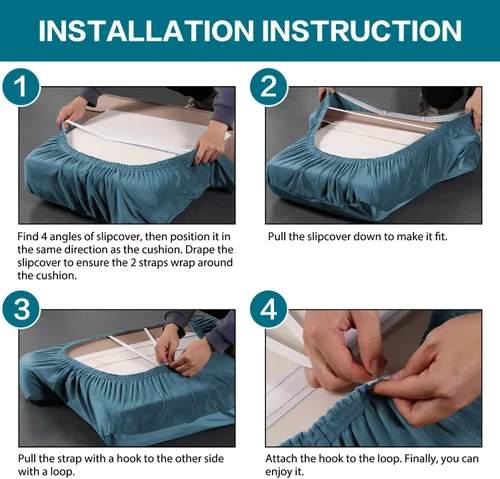 INSTALLATION INSTRUCTION

1

Find 4 angles of slipcover, then position it in the same direction as the cushion. Drape the slipcover to ensure the 2 straps wrap around the cushion.

2

Pull the slipcover down to make it fit.

3

Pull the strap with a hook to the other side with a loop.

4

Attach the hook to the loop. Finally, you can enjoy it.