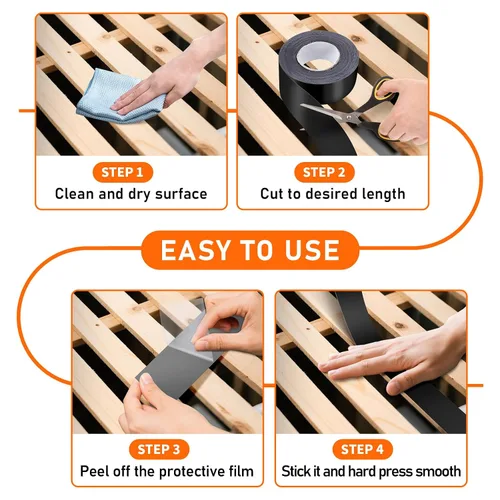 STEP 1
Clean and dry surface

STEP 2
Cut to desired length

EASY TO USE

STEP 3
Peel off the protective film

STEP 4
Stick it and hard press smooth