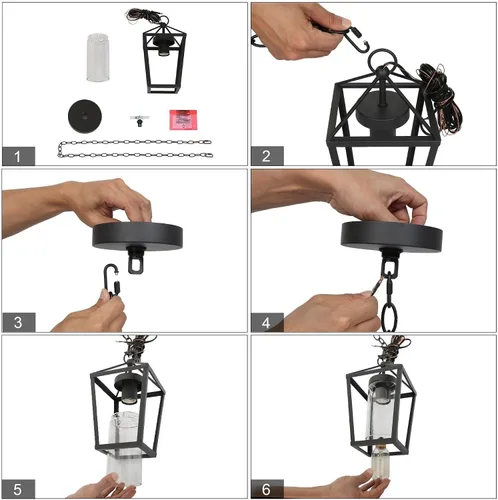 1

2

3

4

5

6