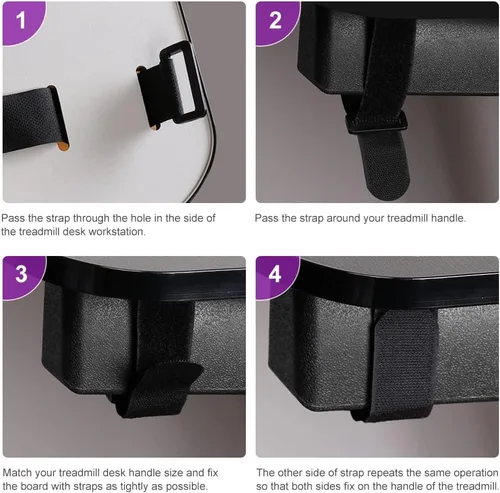 1

Pass the strap through the hole in the side of the treadmill desk workstation.

2

Pass the strap around your treadmill handle.

3

Match your treadmill desk handle size and fix the board with straps as tightly as possible.

4

The other side of strap repeats the same operation so that both sides fix on the handle of the treadmill.