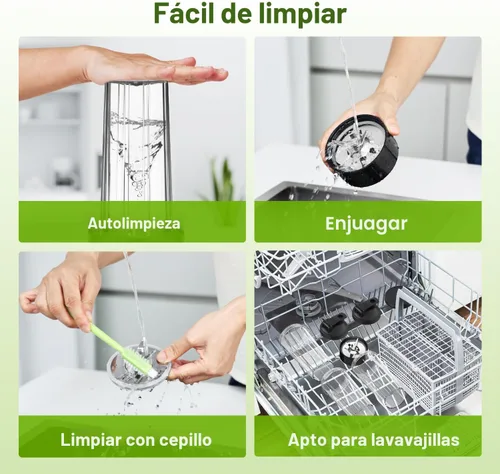 Fácil de limpiar

Autolimpieza

Enjuagar

Limpiar con cepillo

Apto para lavavajillas