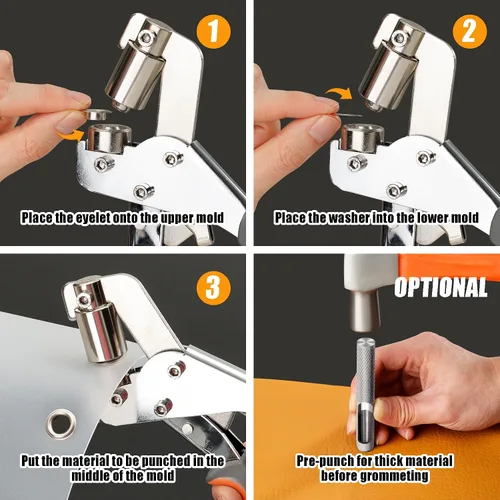 1

Place the eyelet onto the upper mold

2

Place the washer into the lower mold

3

Put the material to be punched in the middle of the mold

OPTIONAL

Pre-punch for thick material before grommeting