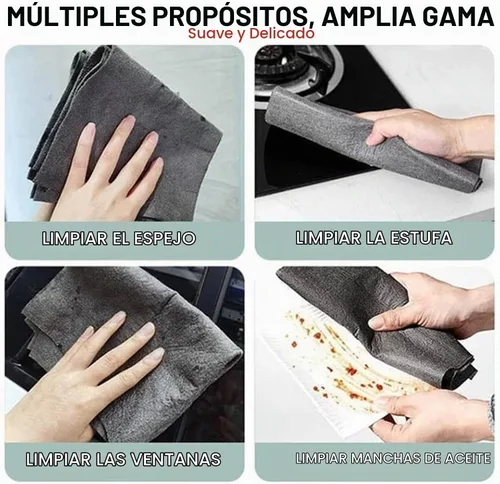 MÚLTIPLES PROPÓSITOS, AMPLIA GAMA
Suave y Delicado

LIMPIAR EL ESPEJO

LIMPIAR LA ESTUFA

LIMPIAR LAS VENTANAS

LIMPIAR MANCHAS DE ACEITE