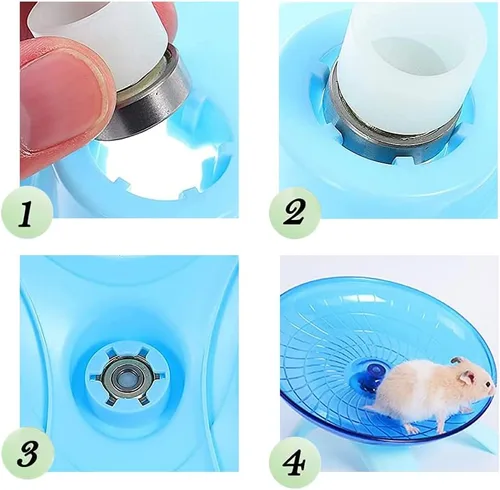 1

2

3

4