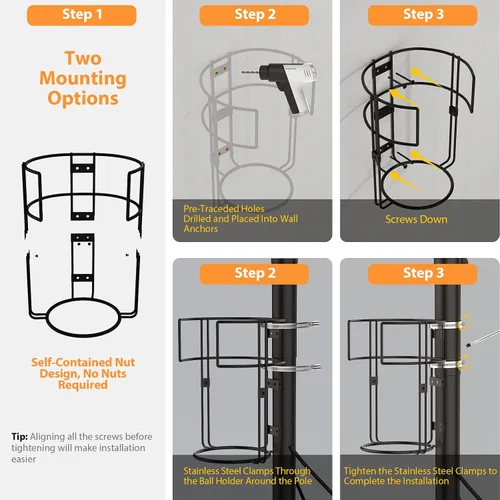 Step 1

Two Mounting Options

Self-Contained Nut Design, No Nuts Required

Tip: Aligning all the screws before tightening will make installation easier

Step 2

Pre-Traceded Holes Drilled and Placed Into Wall Anchors

Step 3

Screws Down

Step 2

Stainless Steel Clamps Through the Ball Holder Around the Pole

Step 3

Tighten the Stainless Steel Clamps to Complete the Installation