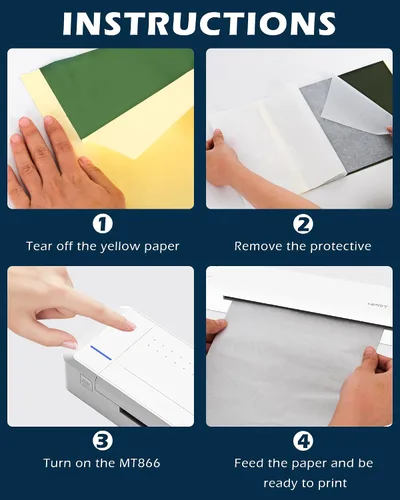 INSTRUCTIONS

1

Tear off the yellow paper

2

Remove the protective

3

Turn on the MT866

4

Feed the paper and be ready to print