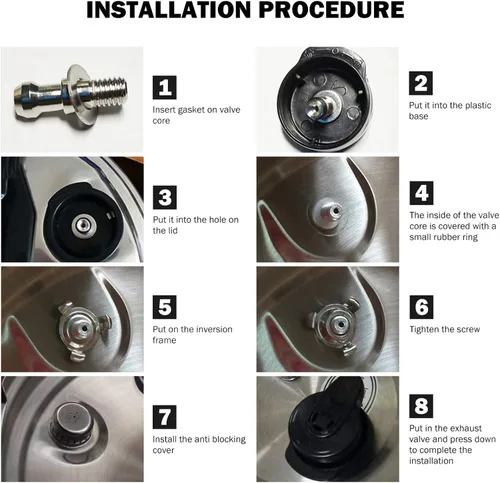 INSTALLATION PROCEDURE

1
Insert gasket on valve core

2
Put it into the plastic base

3
Put it into the hole on the lid

4
The inside of the valve core is covered with a small rubber ring

5
Put on the inversion frame

6
Tighten the screw

7
Install the anti blocking cover

8
Put in the exhaust valve and press down to complete the installation