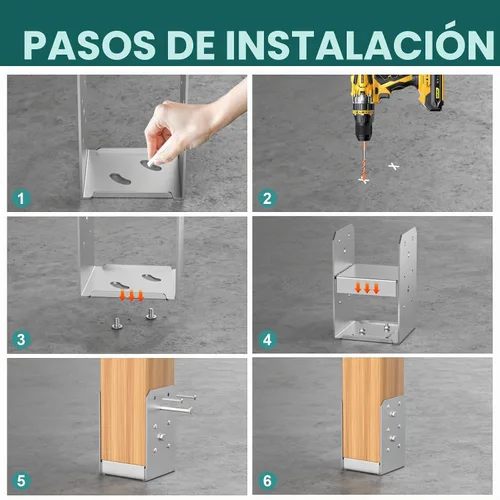 PASOS DE INSTALACIÓN

1

2

3

4

5

6